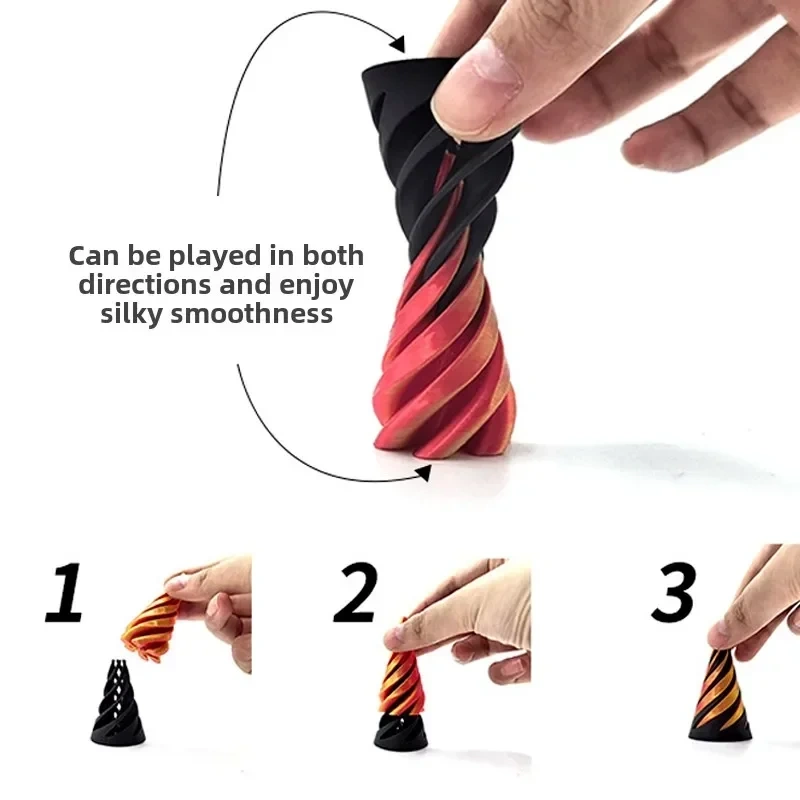 Can be played in both directions and enjoy silky smoothness

1

2

3